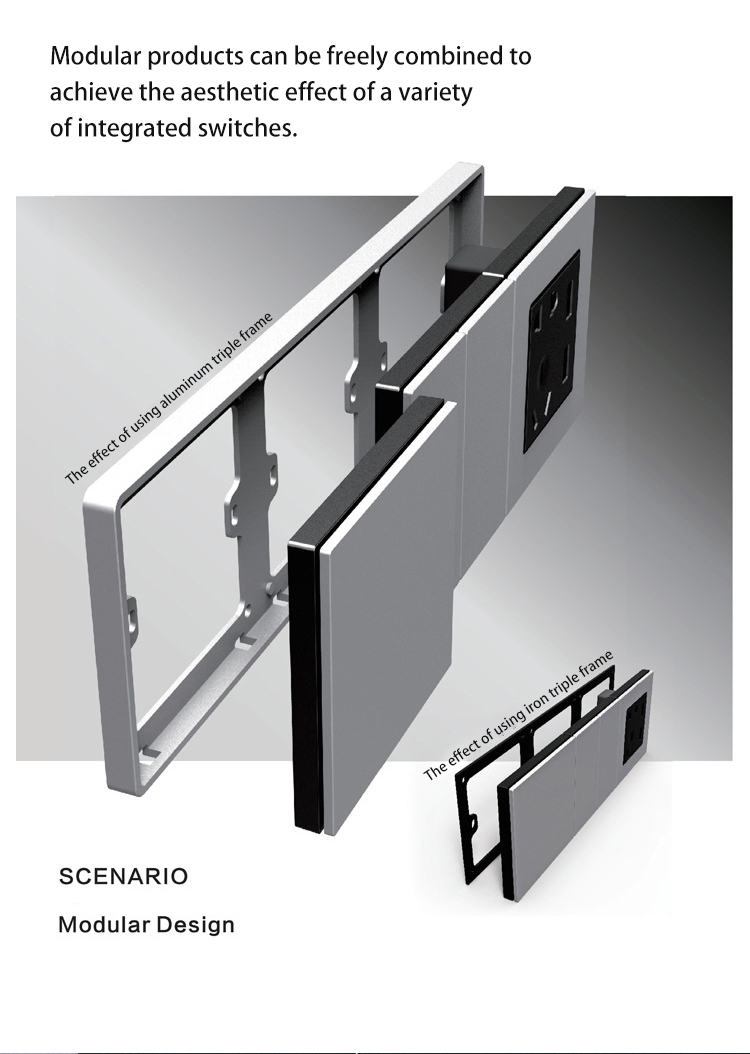 Modular products can be freely combined to achieve the aesthetic effect of a variety of integrated switches.

The effect of using aluminum triple frame

The effect of using iron triple frame

SCENARIO

Modular Design