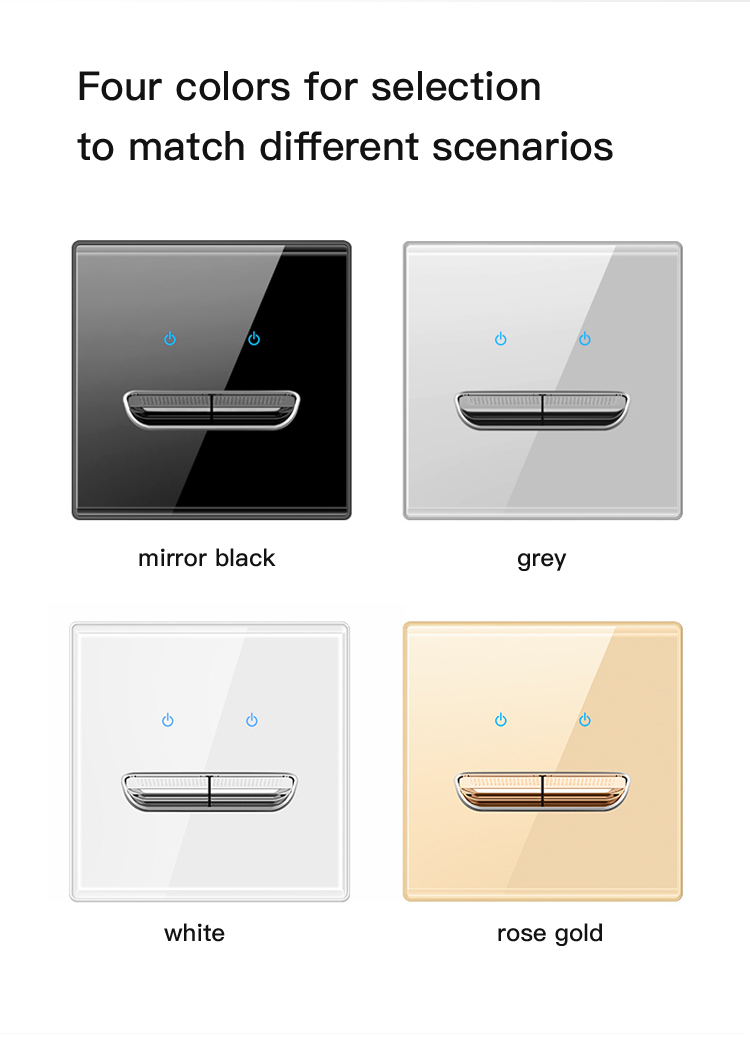 Four colors for selection
to match different scenarios

mirror black

grey

white

rose gold