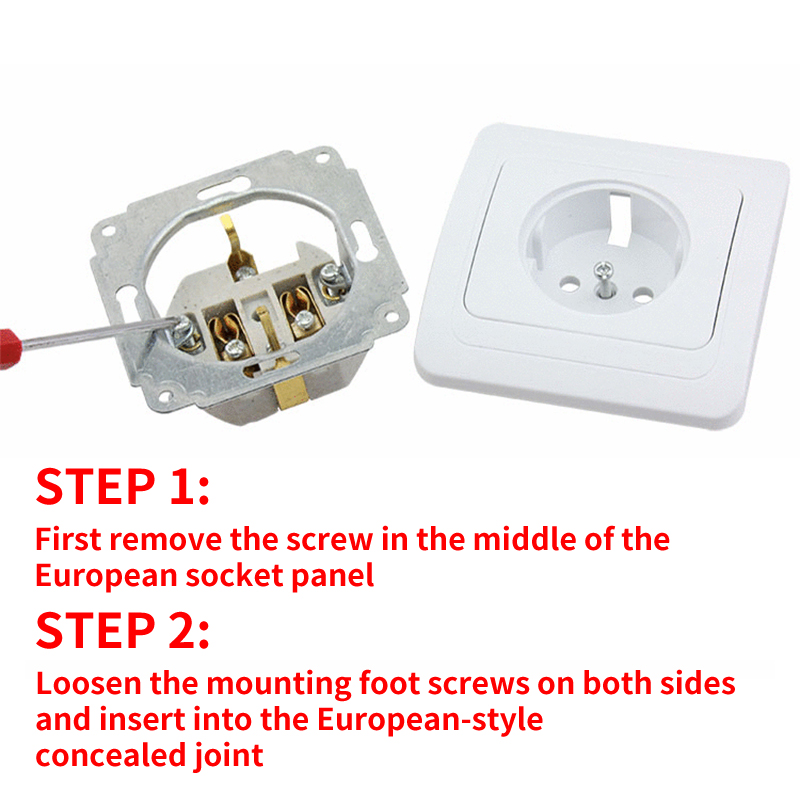 STEP 1:
First remove the screw in the middle of the European socket panel

STEP 2:
Loosen the mounting foot screws on both sides and insert into the European-style concealed joint