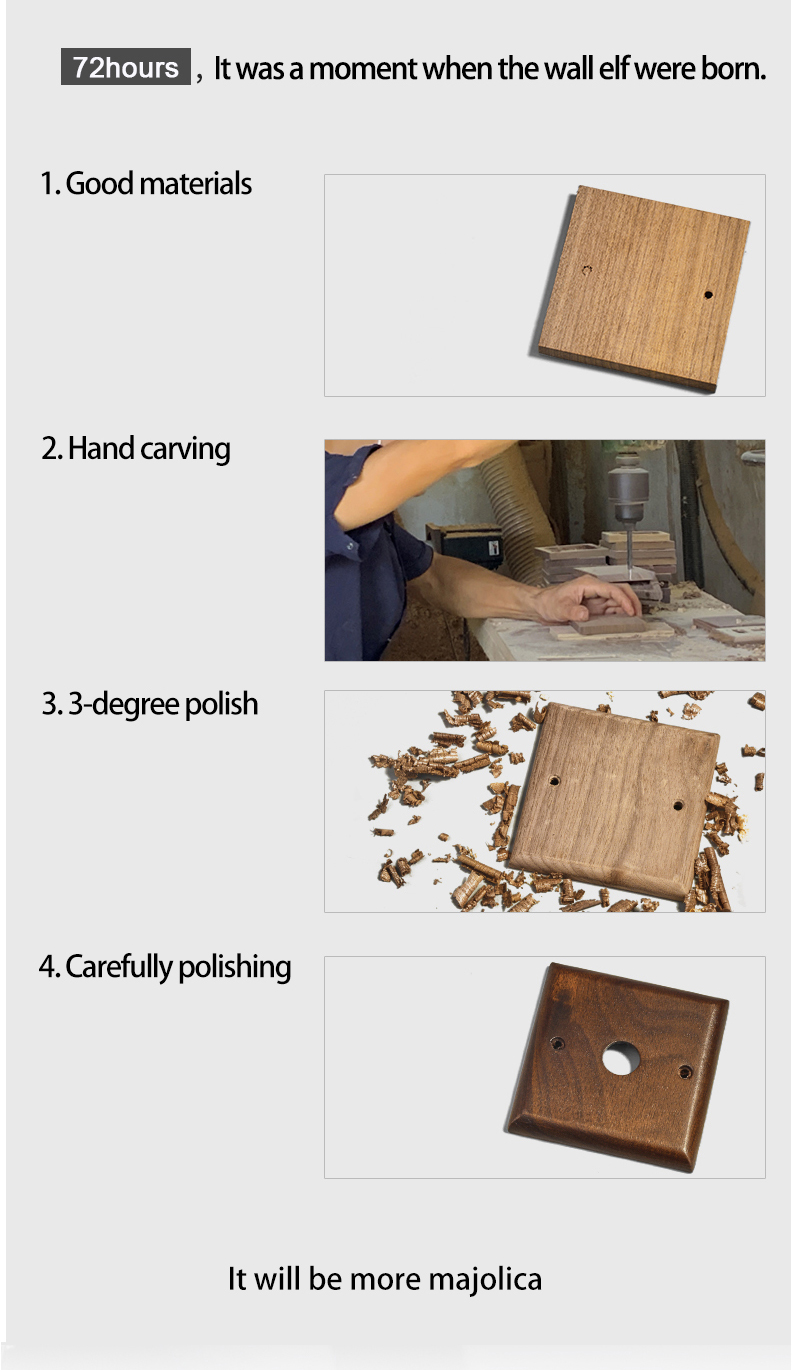 72hours , It was a moment when the wall elf were born.

1. Good materials

2. Hand carving

3. 3-degree polish

4. Carefully polishing

It will be more majolica