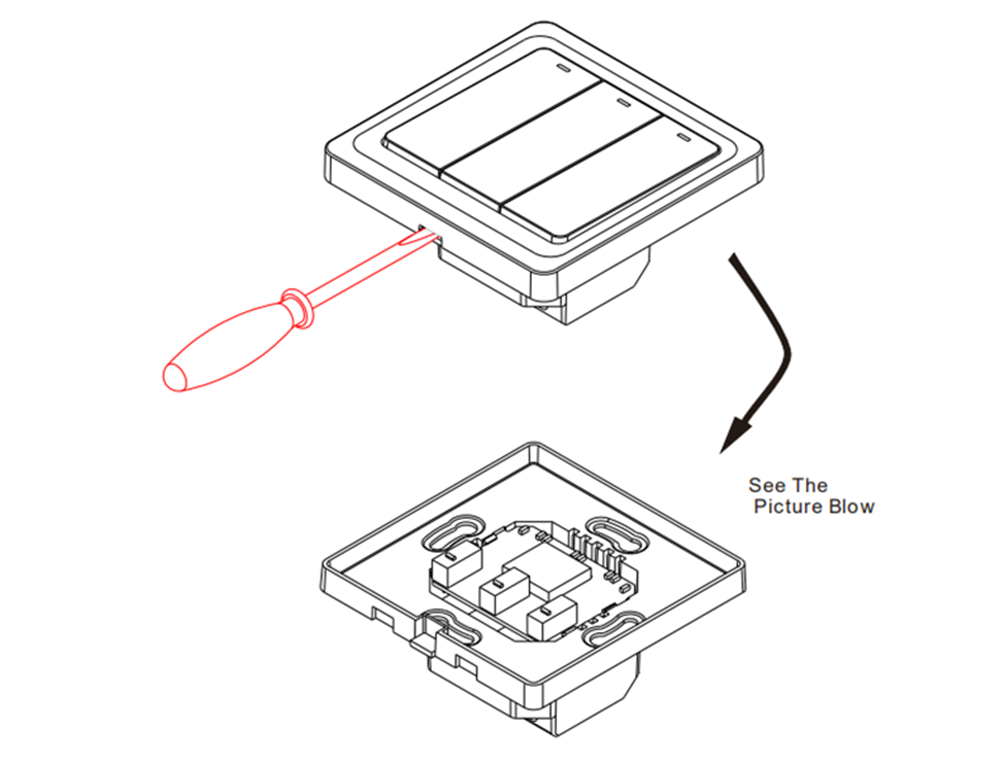 See The
Picture Blow