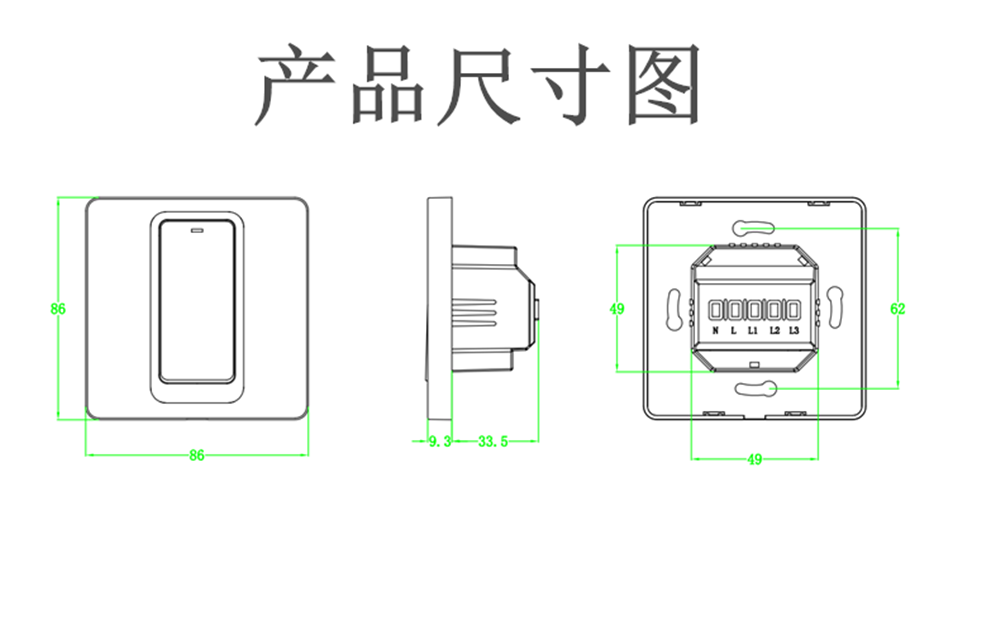 产品尺寸图

86

86

9.3 33.5

49

N L L1 L2 L3

62

49